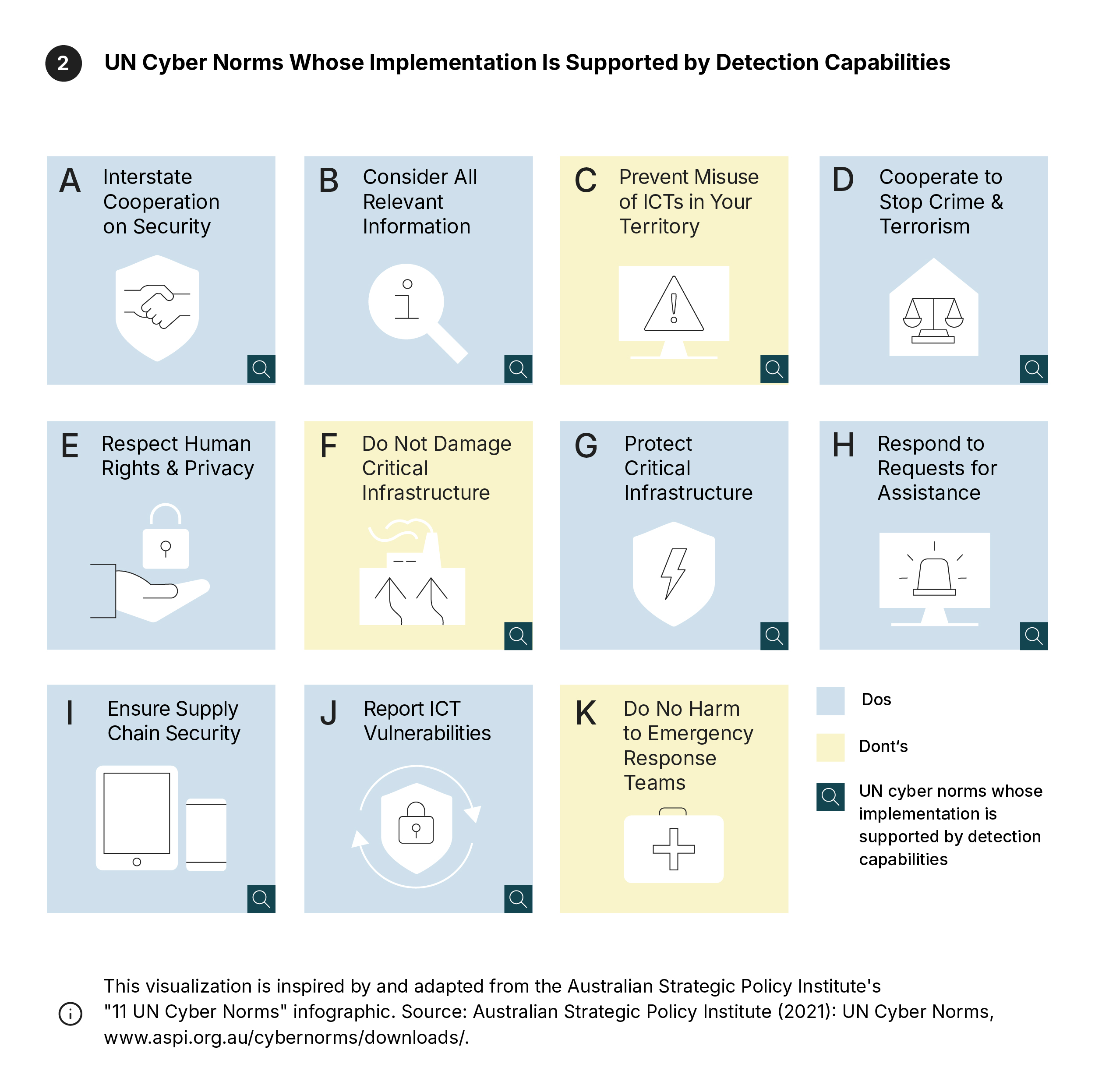 2 UN Cyber Norms Whose Implementation Is Supported by Detection Capabilities

A Interstate Cooperation on Security

B Consider All Relevant Information

C Prevent Misuse of ICTs in Your Territory

D Cooperate to Stop Crime & Terrorism

E Respect Human Rights & Privacy

F Do Not Damage Critical Infrastructure

G Protect Critical Infrastructure

H Respond to Requests for Assistance

I Ensure Supply Chain Security

J Report ICT Vulnerabilities

K Do No Harm to Emergency Response Teams

Dos

Dont's

UN cyber norms whose implementation is supported by detection capabilities

This visualization is inspired by and adapted from the Australian Strategic Policy Institute's "11 UN Cyber Norms" infographic. Source: Australian Strategic Policy Institute (2021): UN Cyber Norms, www.aspi.org.au/cybernorms/downloads/.