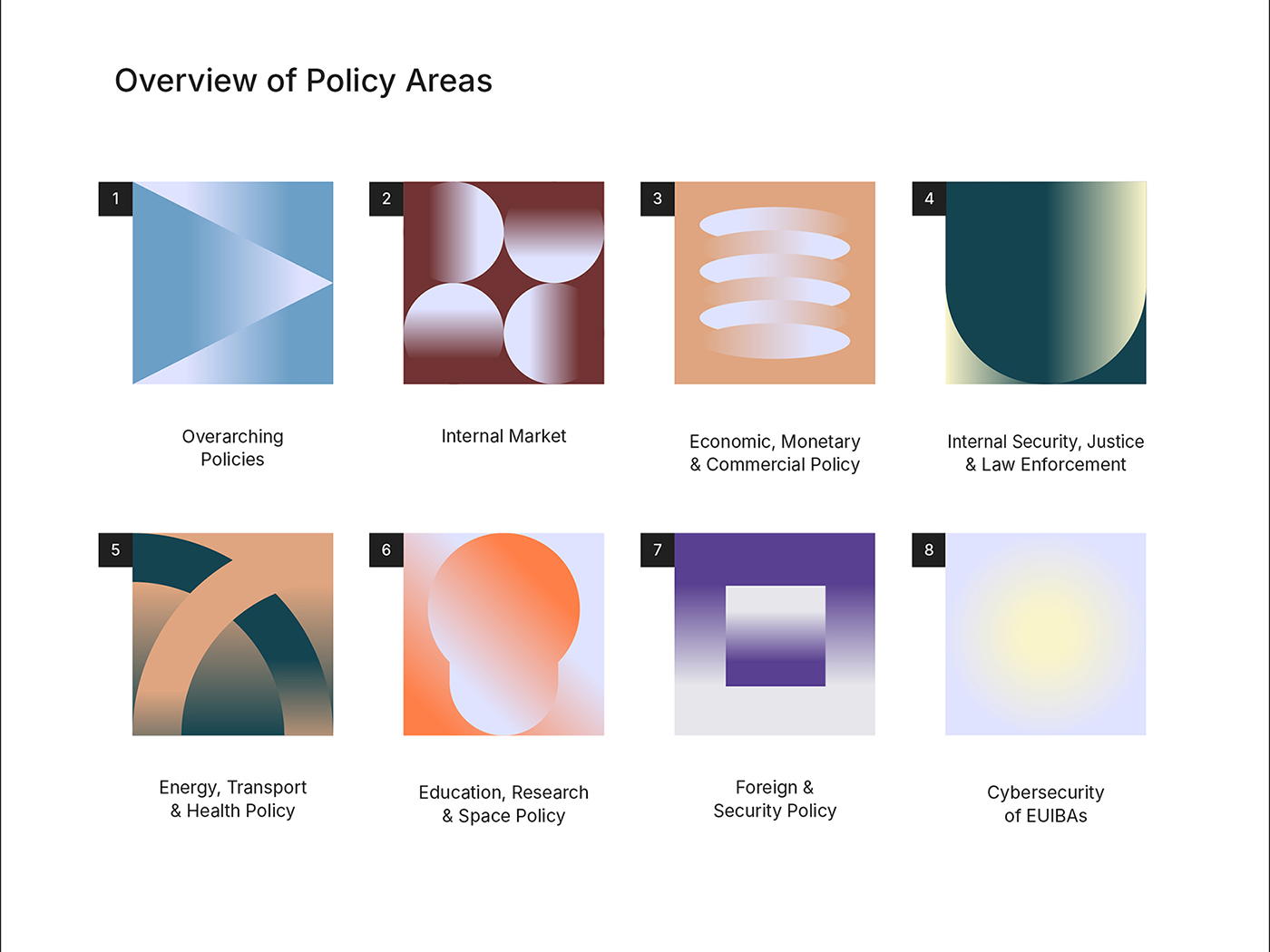 Overview of Policy Areas

1

Overarching Policies

2

Internal Market

3

Economic, Monetary & Commercial Policy

4

Internal Security, Justice & Law Enforcement

5

Energy, Transport & Health Policy

6

Education, Research & Space Policy

7

Foreign & Security Policy

8

Cybersecurity of EUIBAs